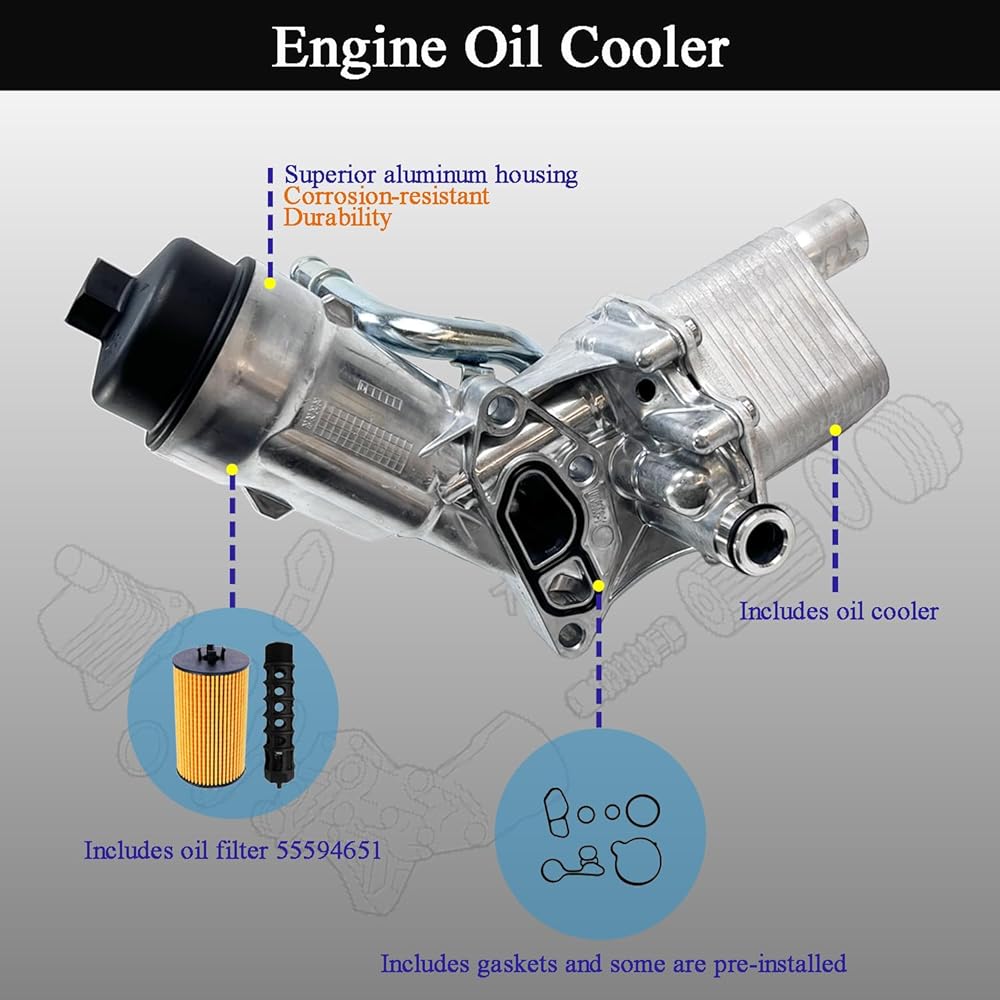 Engine Oil Cooler

Superior aluminum housing
Corrosion-resistant
Durability

Includes oil cooler

Includes oil filter 55594651

Includes gaskets and some are pre-installed