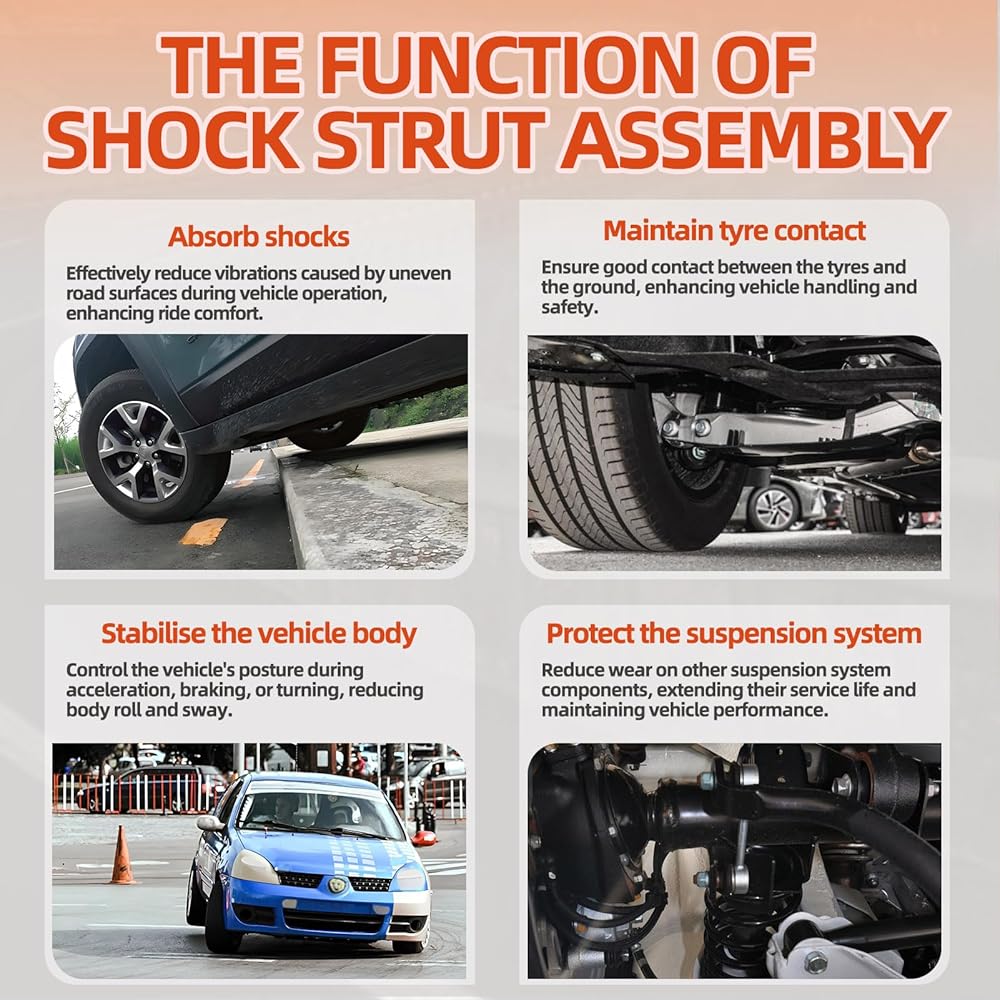 THE FUNCTION OF SHOCK STRUT ASSEMBLY

Absorb shocks

Effectively reduce vibrations caused by uneven road surfaces during vehicle operation, enhancing ride comfort.

Maintain tyre contact

Ensure good contact between the tyres and the ground, enhancing vehicle handling and safety.

Stabilise the vehicle body

Control the vehicle's posture during acceleration, braking, or turning, reducing body roll and sway.

Protect the suspension system

Reduce wear on other suspension system components, extending their service life and maintaining vehicle performance.