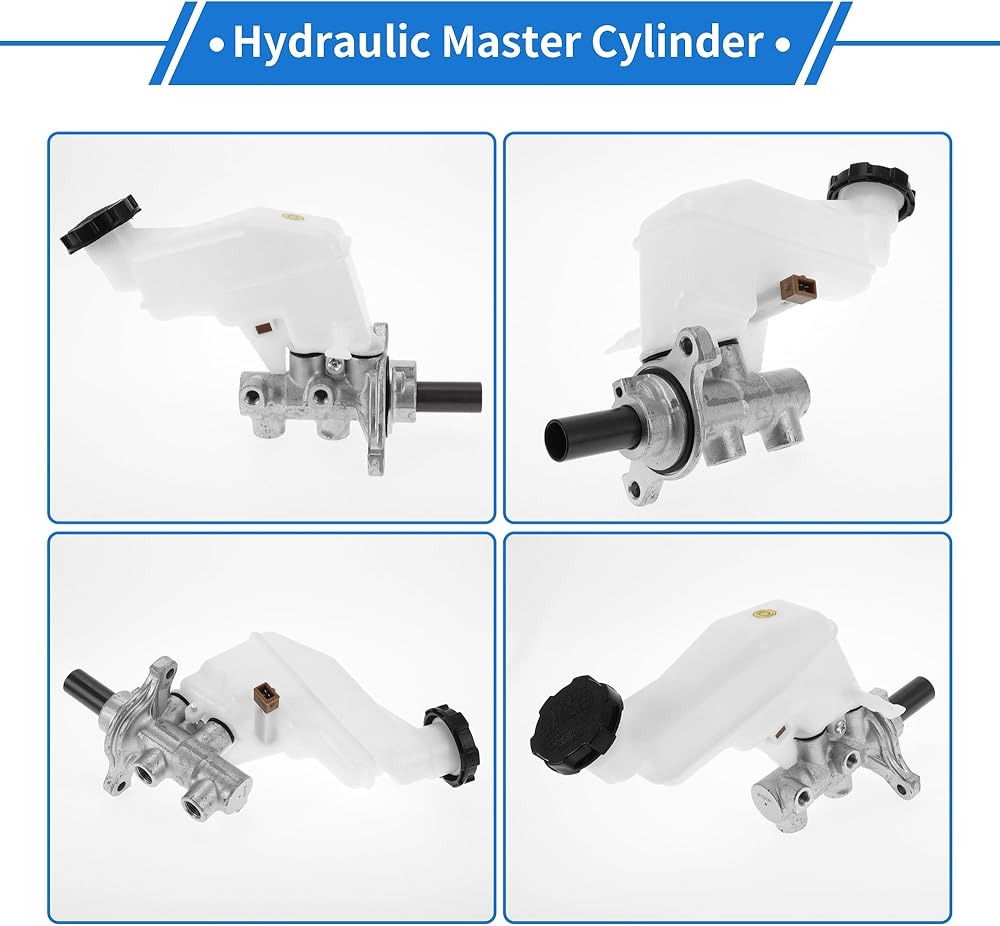 • Hydraulic Master Cylinder •