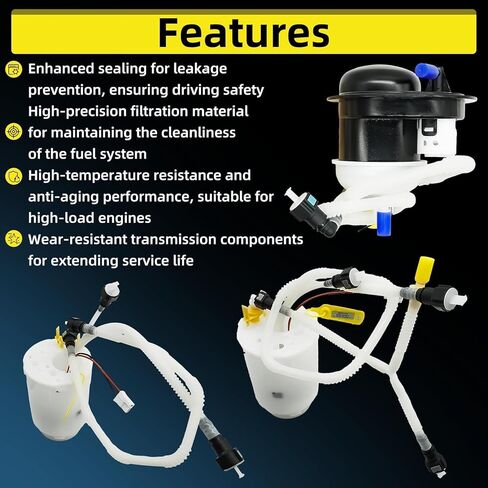 Features

Enhanced sealing for leakage prevention, ensuring driving safety

High-precision filtration material for maintaining the cleanliness of the fuel system

High-temperature resistance and anti-aging performance, suitable for high-load engines

Wear-resistant transmission components for extending service life