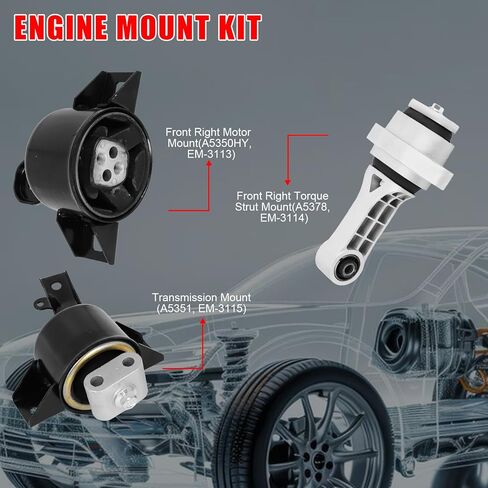 ENGINE MOUNT KIT

Front Right Motor Mount(A5350HY, EM-3113)

Front Right Torque Strut Mount(A5378, EM-3114)

Transmission Mount (A5351, EM-3115)