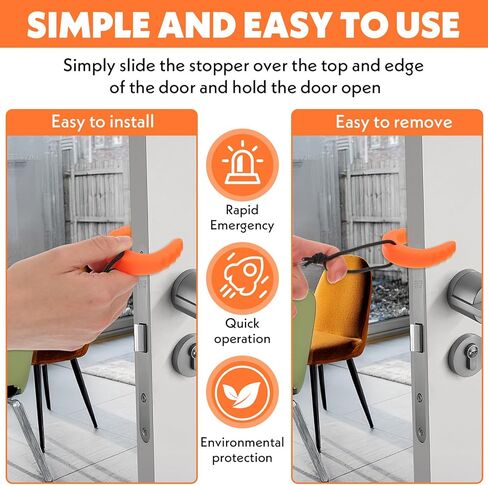 SIMPLE AND EASY TO USE

Simply slide the stopper over the top and edge of the door and hold the door open

Easy to install

Rapid Emergency

Quick operation

Environmental protection

Easy to remove