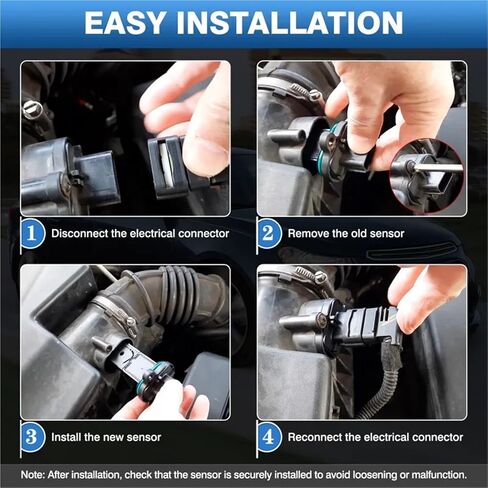 EASY INSTALLATION

1 Disconnect the electrical connector

2 Remove the old sensor

3 Install the new sensor

4 Reconnect the electrical connector

Note: After installation, check that the sensor is securely installed to avoid loosening or malfunction.