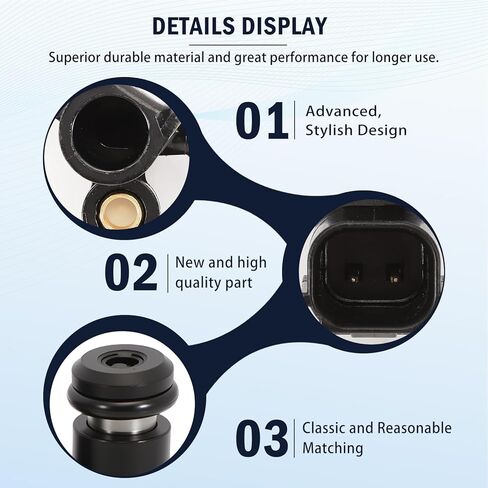 DETAILS DISPLAY

Superior durable material and great performance for longer use.

01 Advanced, Stylish Design

02 New and high quality part

03 Classic and Reasonable Matching