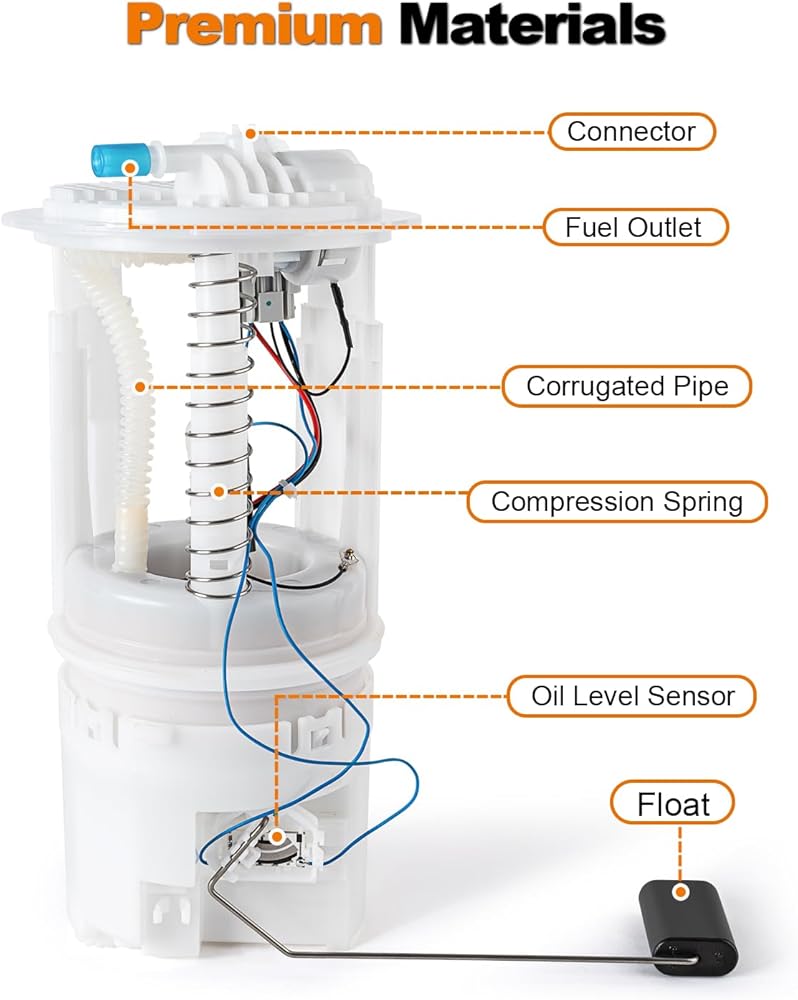 Premium Materials

Connector

Fuel Outlet

Corrugated Pipe

Compression Spring

Oil Level Sensor

Float