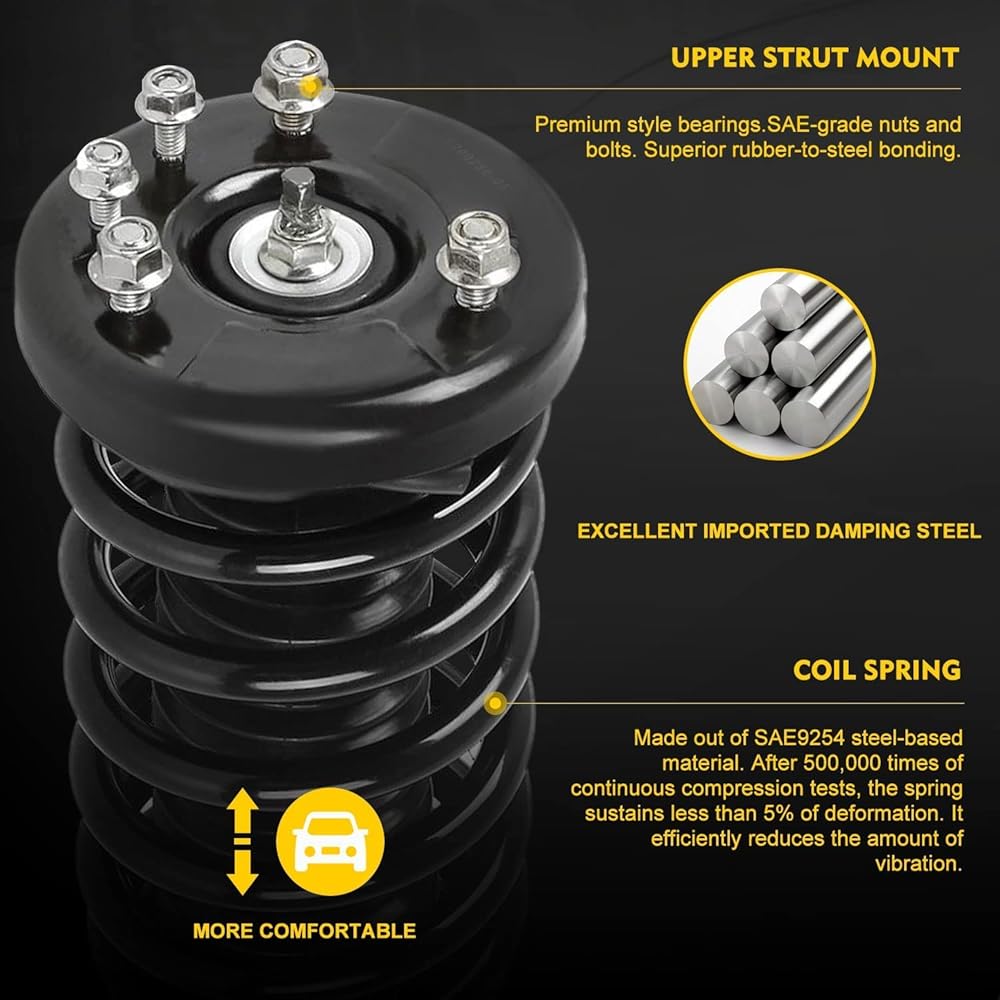 UPPER STRUT MOUNT

Premium style bearings.SAE-grade nuts and bolts. Superior rubber-to-steel bonding.

EXCELLENT IMPORTED DAMPING STEEL

COIL SPRING

Made out of SAE9254 steel-based material. After 500,000 times of continuous compression tests, the spring sustains less than 5% of deformation. It efficiently reduces the amount of vibration.

MORE COMFORTABLE