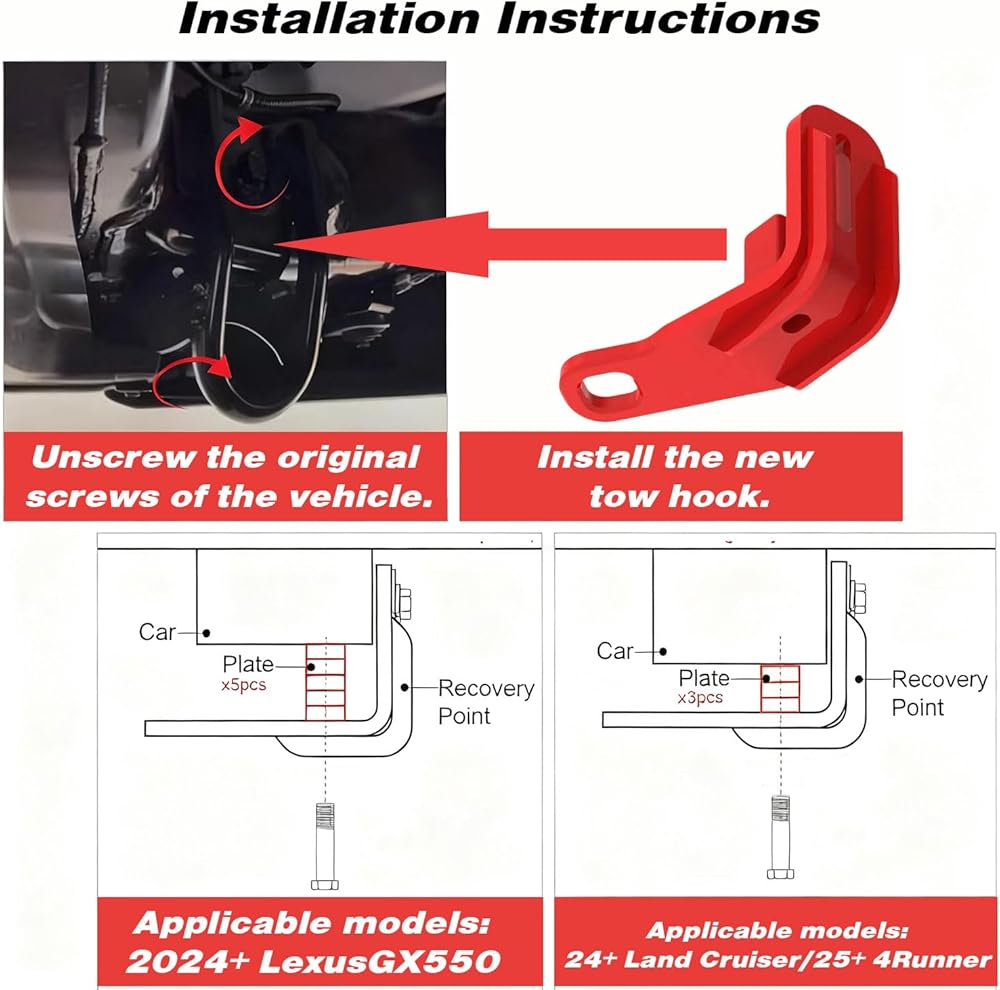 Installation Instructions

Unscrew the original screws of the vehicle.

Install the new tow hook.

Car

Plate
x5pcs

Recovery Point

Applicable models:
2024+ LexusGX550

Car

Plate
x3pcs

Recovery Point

Applicable models:
24+ Land Cruiser/25+ 4Runner