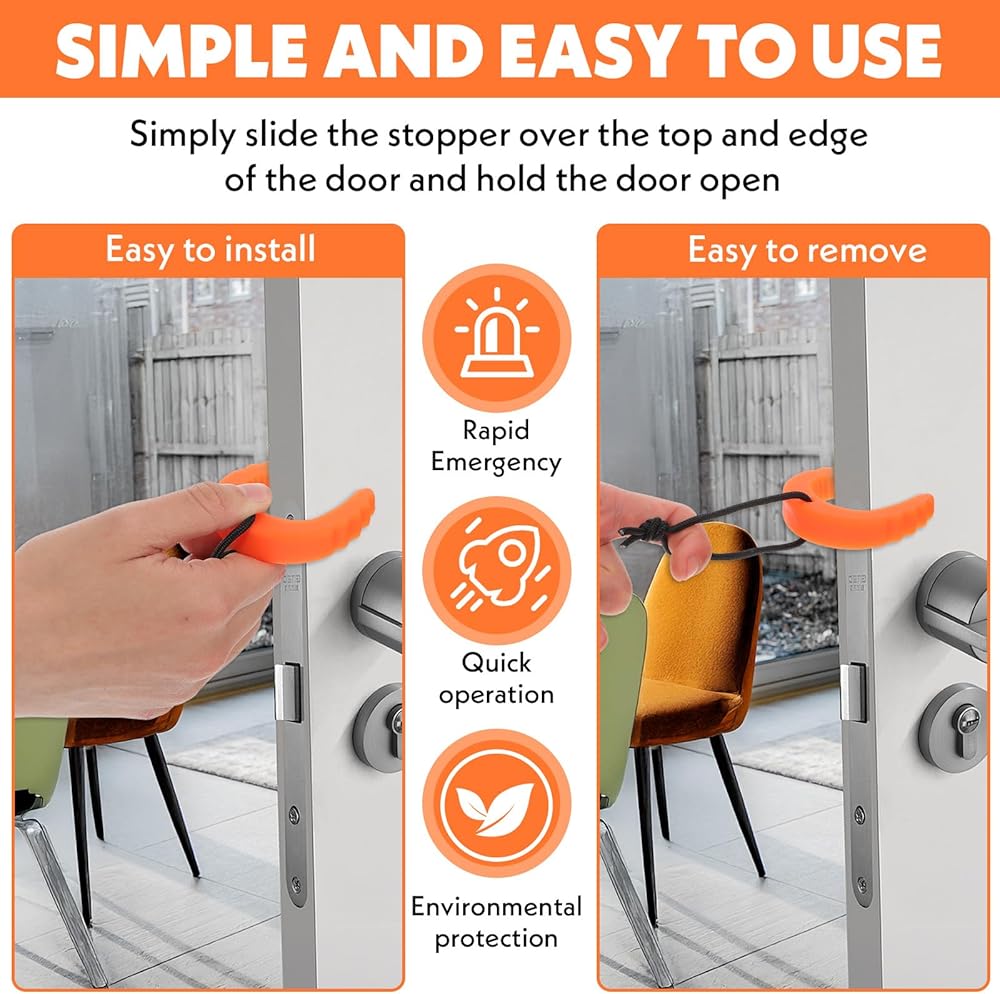 SIMPLE AND EASY TO USE

Simply slide the stopper over the top and edge of the door and hold the door open

Easy to install

Rapid Emergency

Quick operation

Environmental protection

Easy to remove