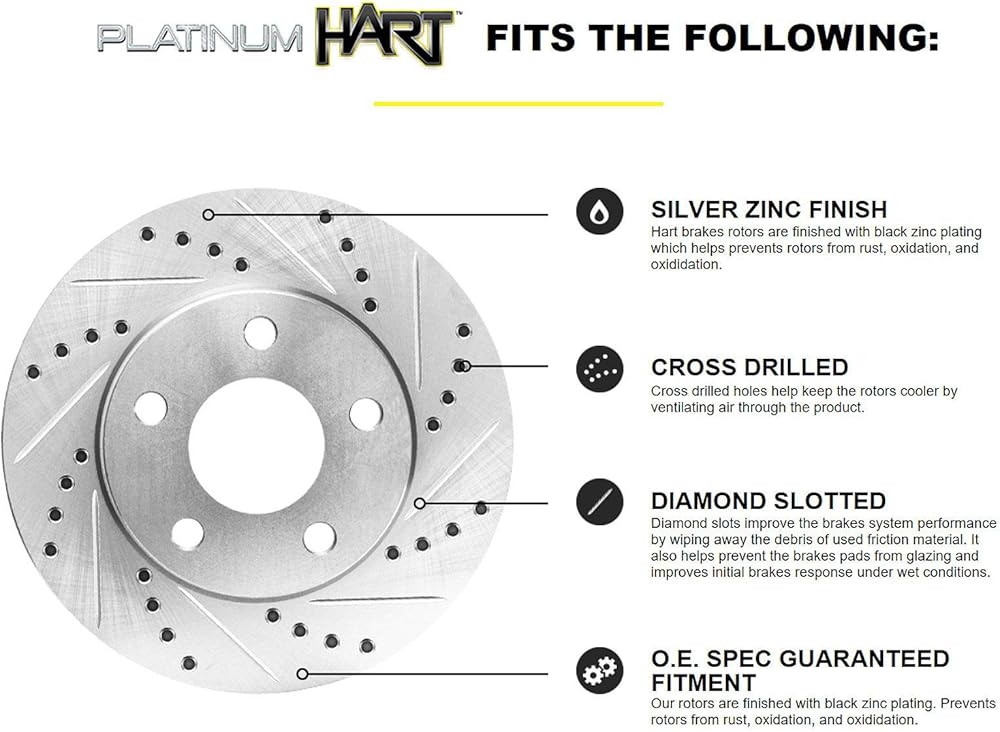 PLATINUM HART™ FITS THE FOLLOWING:

SILVER ZINC FINISH
Hart brakes rotors are finished with black zinc plating which helps prevents rotors from rust, oxidation, and oxididation.

CROSS DRILLED
Cross drilled holes help keep the rotors cooler by ventilating air through the product.

DIAMOND SLOTTED
Diamond slots improve the brakes system performance by wiping away the debris of used friction material. It also helps prevent the brakes pads from glazing and improves initial brakes response under wet conditions.

O.E. SPEC GUARANTEED FITMENT
Our rotors are finished with black zinc plating. Prevents rotors from rust, oxidation, and oxididation.