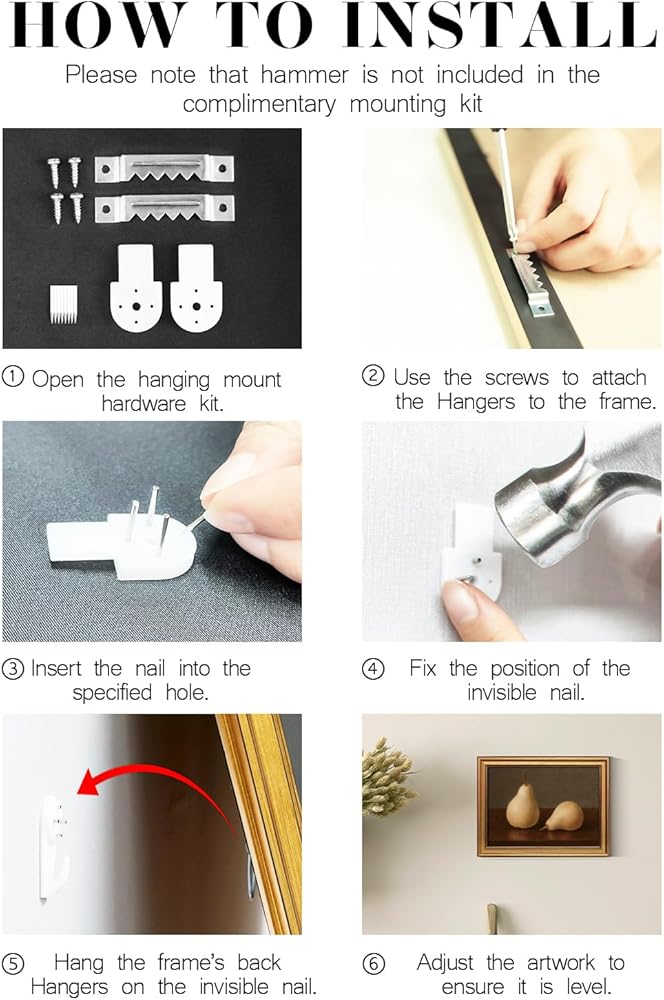 HOW TO INSTALL

Please note that hammer is not included in the complimentary mounting kit

① Open the hanging mount hardware kit.

② Use the screws to attach the Hangers to the frame.

③ Insert the nail into the specified hole.

④ Fix the position of the invisible nail.

⑤ Hang the frame's back Hangers on the invisible nail.

⑥ Adjust the artwork to ensure it is level.