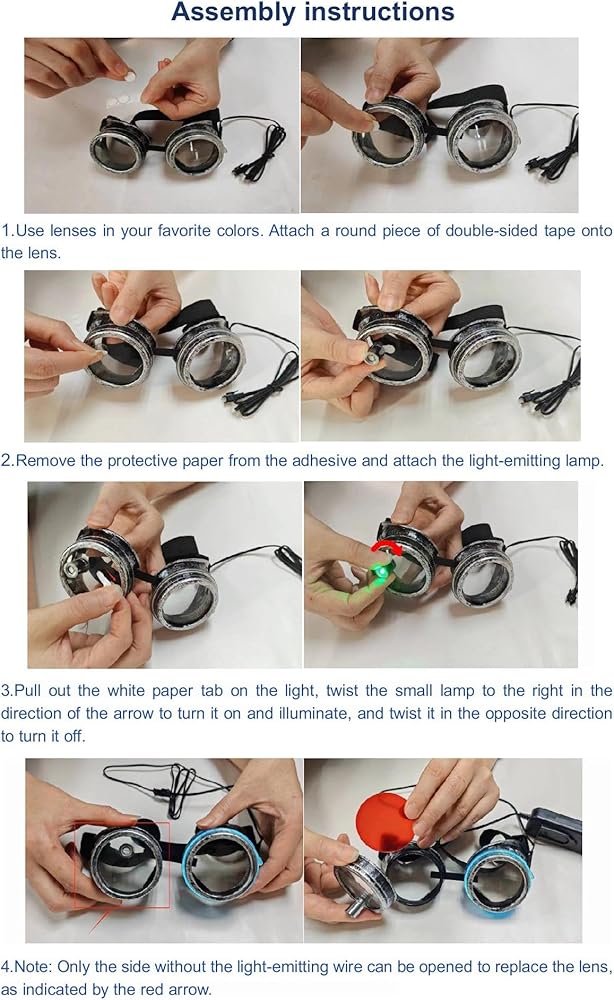 Assembly instructions

1.Use lenses in your favorite colors. Attach a round piece of double-sided tape onto the lens.

2.Remove the protective paper from the adhesive and attach the light-emitting lamp.

3.Pull out the white paper tab on the light, twist the small lamp to the right in the direction of the arrow to turn it on and illuminate, and twist it in the opposite direction to turn it off.

4.Note: Only the side without the light-emitting wire can be opened to replace the lens, as indicated by the red arrow.