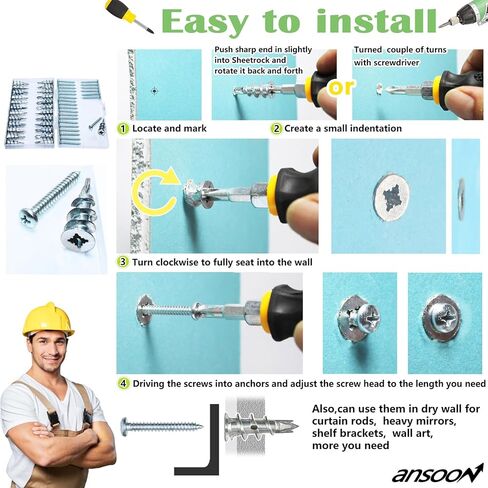 Easy to install

Push sharp end in slightly into Sheetrock and rotate it back and forth

or

Turned couple of turns with screwdriver

1 Locate and mark

2 Create a small indentation

3 Turn clockwise to fully seat into the wall

4 Driving the screws into anchors and adjust the screw head to the length you need

Also,can use them in dry wall for curtain rods, heavy mirrors, shelf brackets, wall art, more you need

ansoon