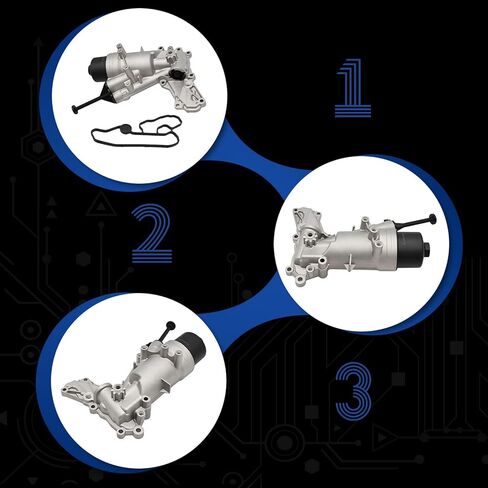 1

2

3