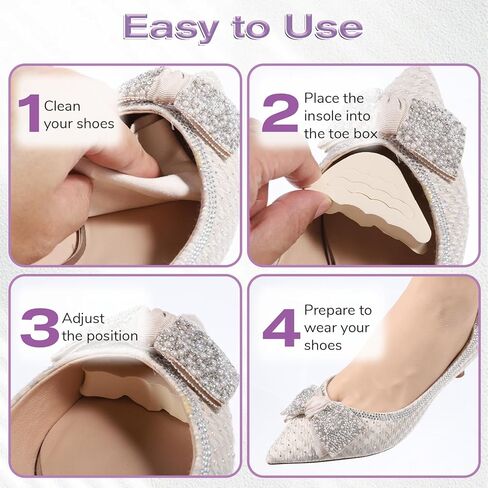 Easy to Use

1 Clean your shoes

2 Place the insole into the toe box

3 Adjust the position

4 Prepare to wear your shoes