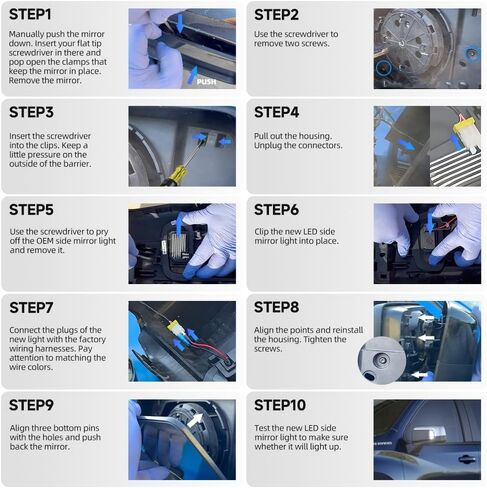 STEP1

Manually push the mirror down. Insert your flat tip screwdriver in there and pop open the clamps that keep the mirror in place. Remove the mirror.

PUSH

STEP2

Use the screwdriver to remove two screws.

STEP3

Insert the screwdriver into the clips. Keep a little pressure on the outside of the barrier.

STEP4

Pull out the housing. Unplug the connectors.

STEP5

Use the screwdriver to pry off the OEM side mirror light and remove it.

STEP6

Clip the new LED side mirror light into place.

STEP7

Connect the plugs of the new light with the factory wiring harnesses. Pay attention to matching the wire colors.

STEP8

Align the points and reinstall the housing. Tighten the screws.

STEP9

Align three bottom pins with the holes and push back the mirror.

STEP10

Test the new LED side mirror light to make sure whether it will light up.