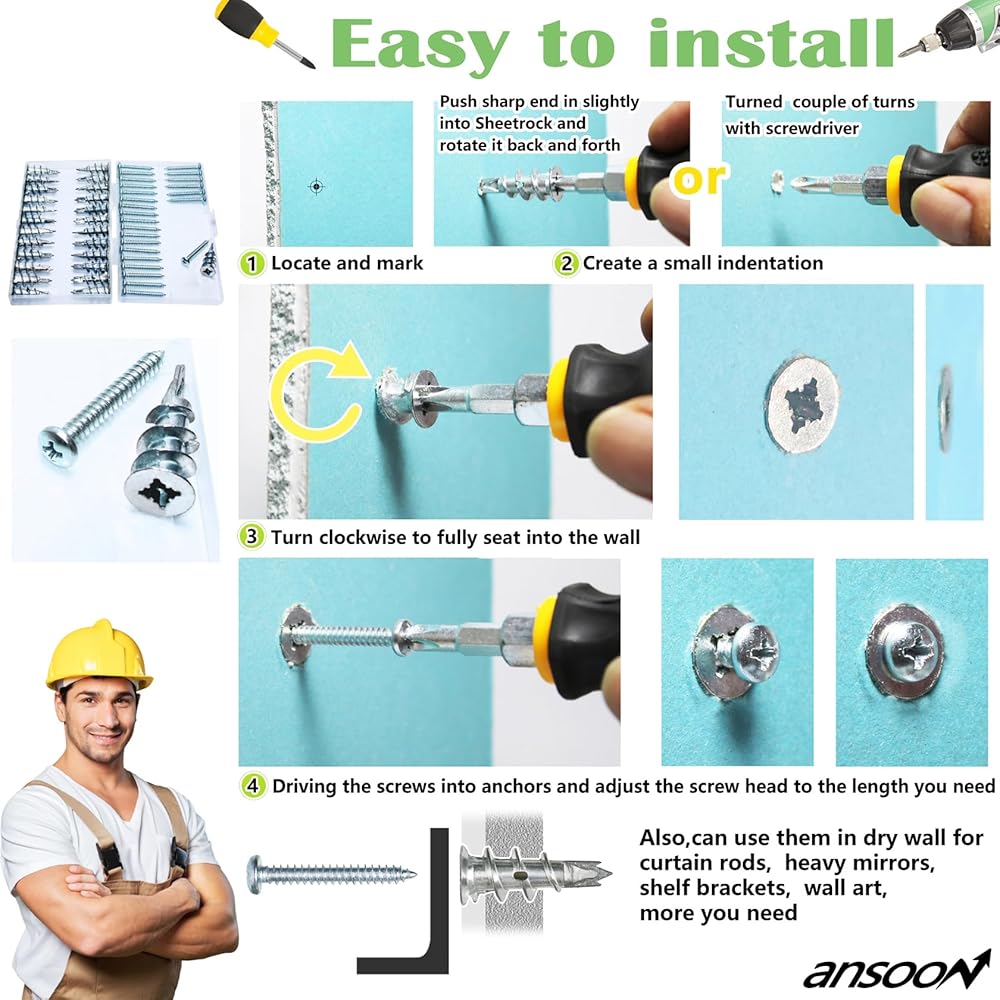 Easy to install

Push sharp end in slightly into Sheetrock and rotate it back and forth

or

Turned couple of turns with screwdriver

1 Locate and mark

2 Create a small indentation

3 Turn clockwise to fully seat into the wall

4 Driving the screws into anchors and adjust the screw head to the length you need

Also,can use them in dry wall for curtain rods, heavy mirrors, shelf brackets, wall art, more you need

ansoon