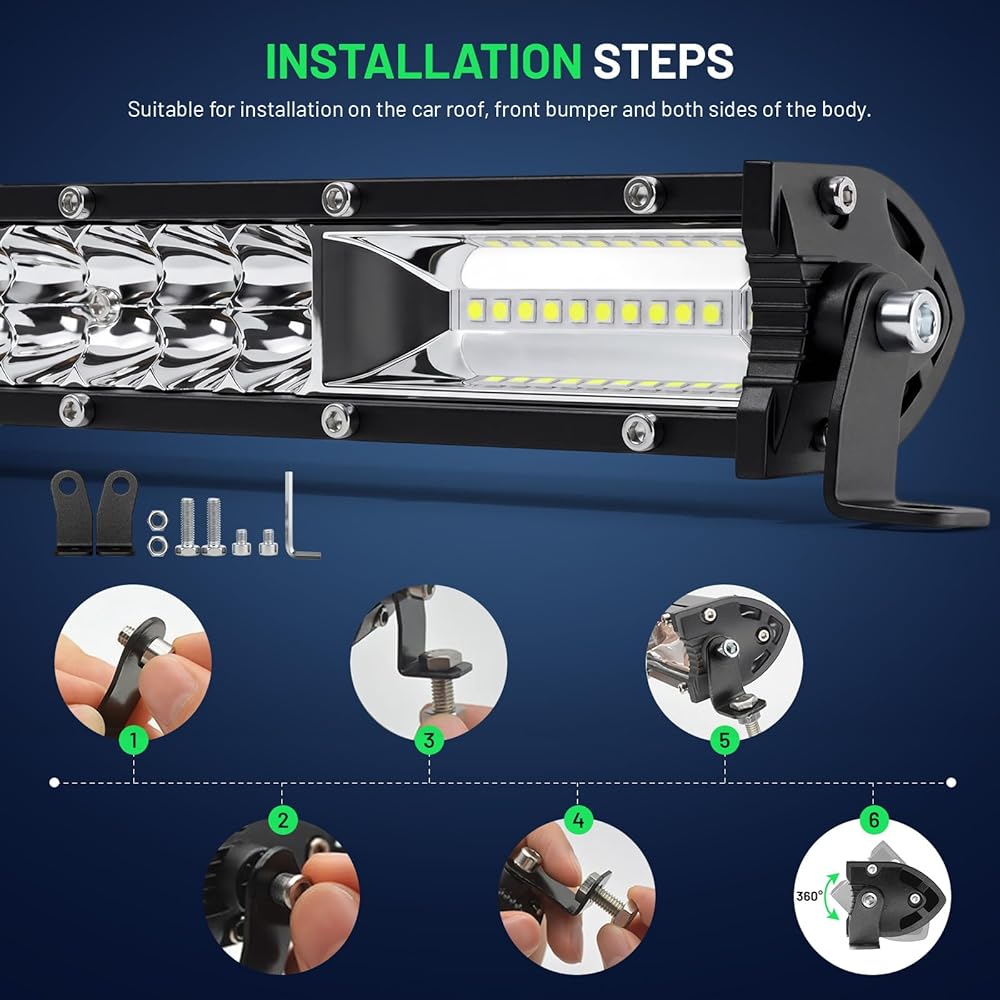 INSTALLATION STEPS

Suitable for installation on the car roof, front bumper and both sides of the body.

1

3

5

2

4

6

360°