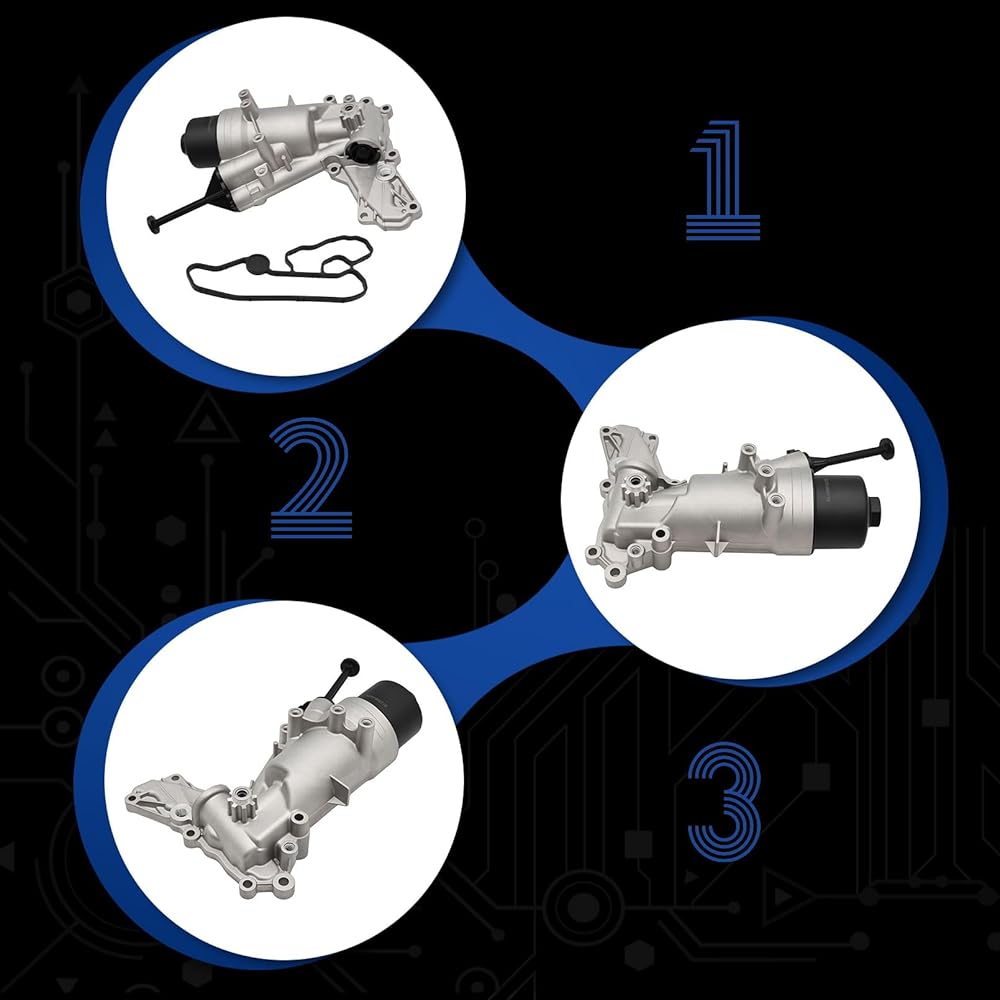 1

2

3