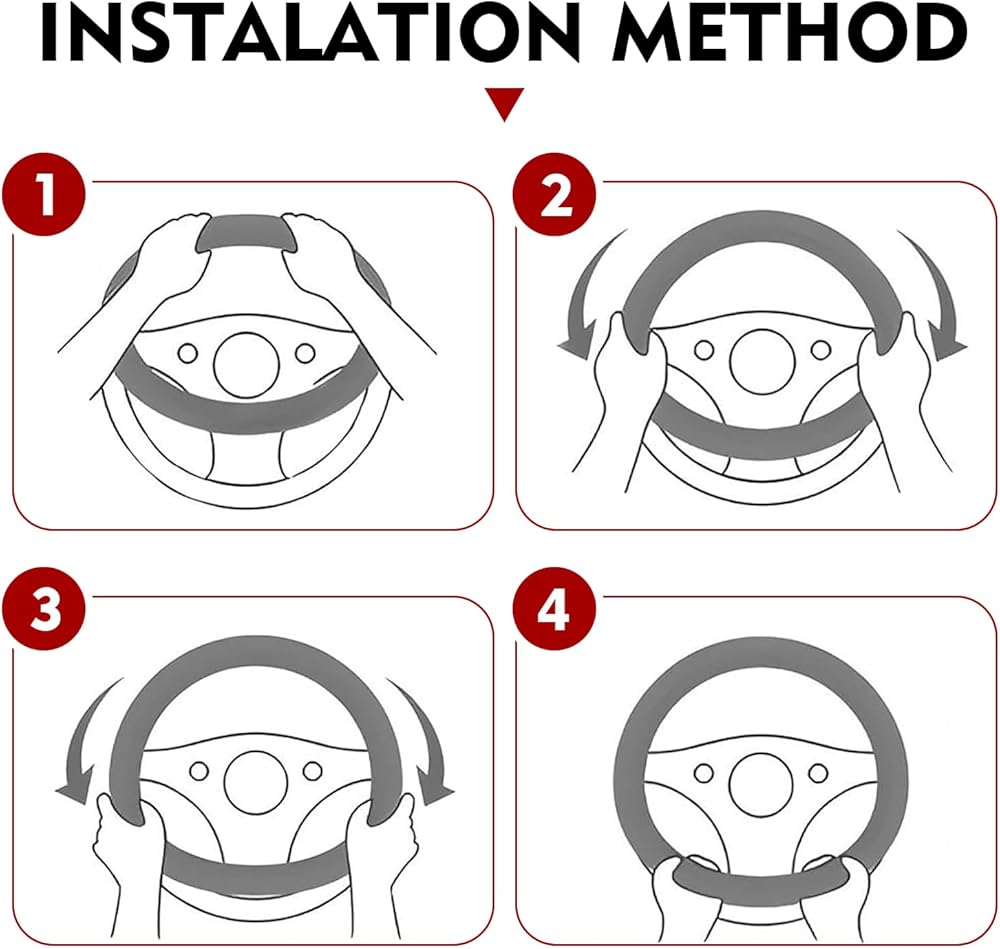 INSTALATION METHOD

1

2

3

4