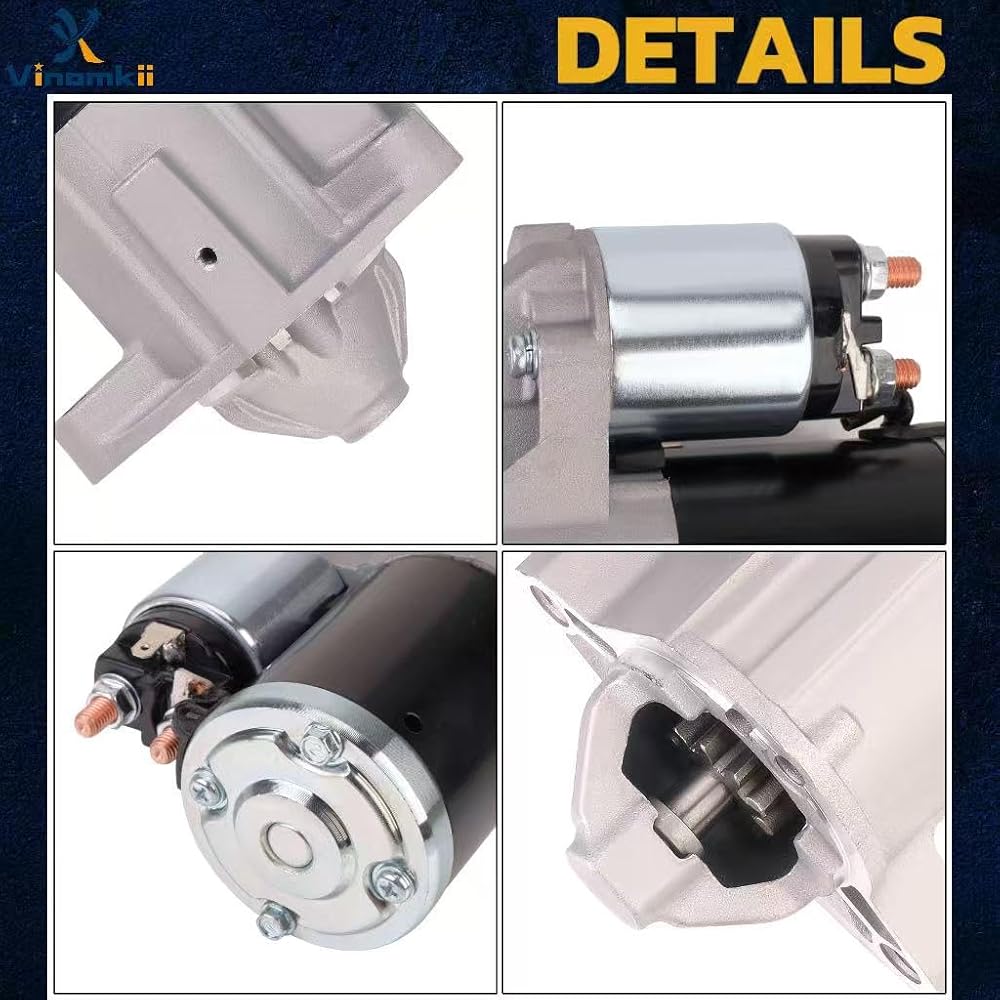 Vinomkii

DETAILS