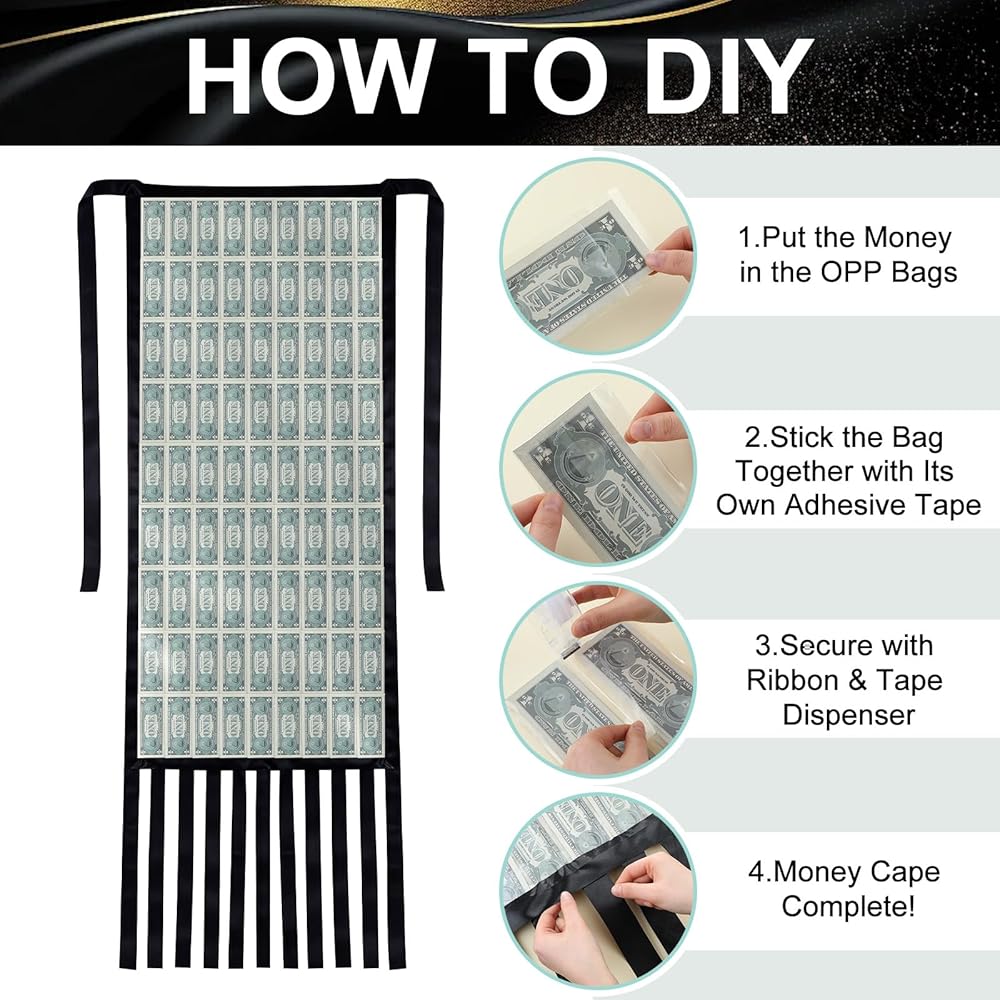 HOW TO DIY

1.Put the Money in the OPP Bags

2.Stick the Bag Together with Its Own Adhesive Tape

3.Secure with Ribbon & Tape Dispenser

4.Money Cape Complete!