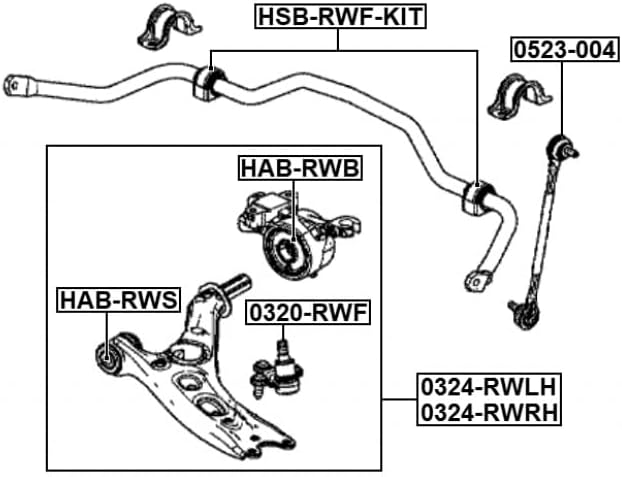 HSB-RWF-KIT

0523-004

HAB-RWB

HAB-RWS

0320-RWF

0324-RWLH
0324-RWRH