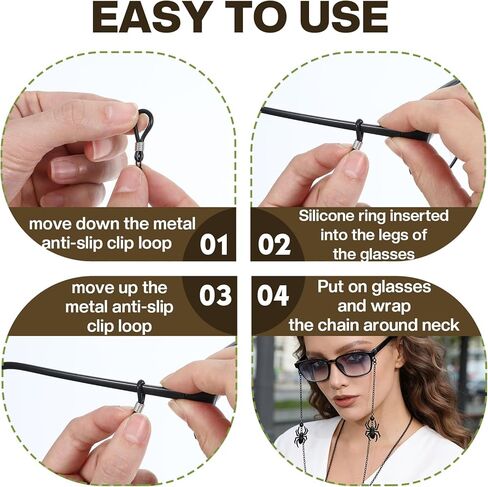 EASY TO USE

move down the metal anti-slip clip loop

01

02

Silicone ring inserted into the legs of the glasses

move up the metal anti-slip clip loop

03

04

Put on glasses and wrap the chain around neck