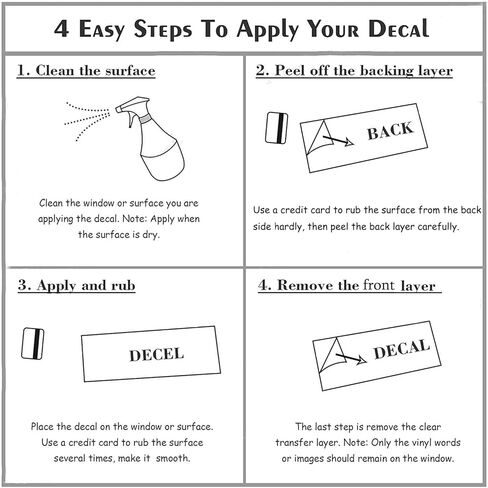 4 Easy Steps To Apply Your Decal

1. Clean the surface

Clean the window or surface you are applying the decal. Note: Apply when the surface is dry.

2. Peel off the backing layer

BACK

Use a credit card to rub the surface from the back side hardly, then peel the back layer carefully.

3. Apply and rub

DECEL

Place the decal on the window or surface. Use a credit card to rub the surface several times, make it smooth.

4. Remove the front layer

DECAL

The last step is remove the clear transfer layer. Note: Only the vinyl words or images should remain on the window.