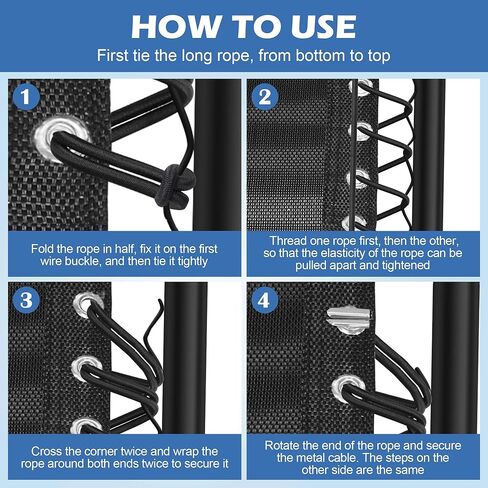 HOW TO USE

First tie the long rope, from bottom to top

1

Fold the rope in half, fix it on the first wire buckle, and then tie it tightly

2

Thread one rope first, then the other, so that the elasticity of the rope can be pulled apart and tightened

3

Cross the corner twice and wrap the rope around both ends twice to secure it

4

Rotate the end of the rope and secure the metal cable. The steps on the other side are the same