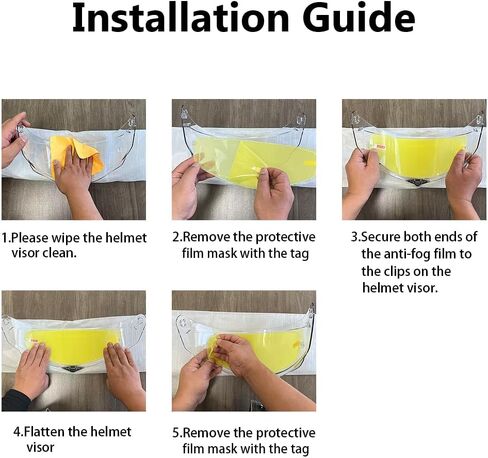 Installation Guide

1.Please wipe the helmet visor clean.

2.Remove the protective film mask with the tag

3.Secure both ends of the anti-fog film to the clips on the helmet visor.

4.Flatten the helmet visor

5.Remove the protective film mask with the tag