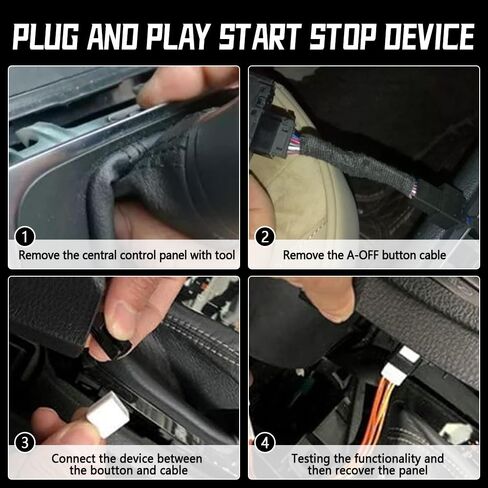 PLUG AND PLAY START STOP DEVICE

1
Remove the central control panel with tool

2
Remove the A-OFF button cable

3
Connect the device between the boutton and cable

4
Testing the functionality and then recover the panel