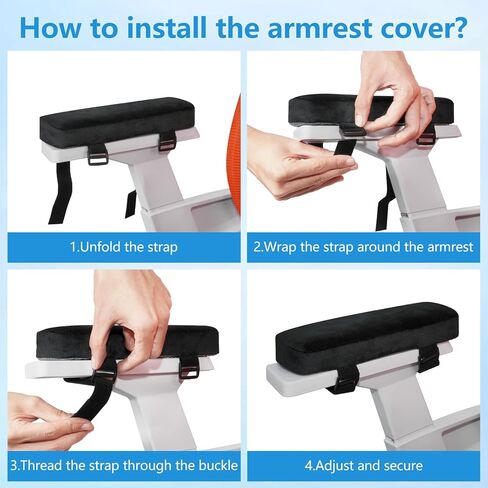 How to install the armrest cover?

1.Unfold the strap

2.Wrap the strap around the armrest

3.Thread the strap through the buckle

4.Adjust and secure