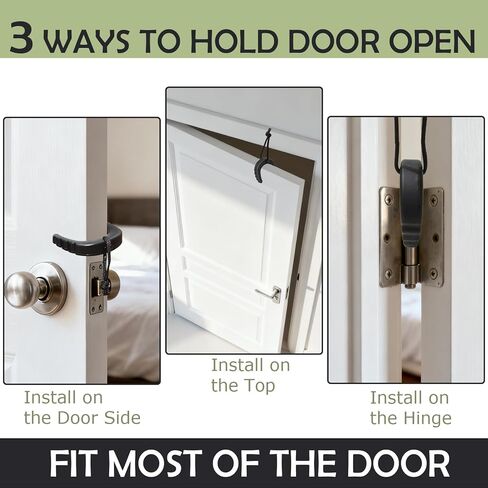 3 WAYS TO HOLD DOOR OPEN

Install on the Door Side

Install on the Top

Install on the Hinge

FIT MOST OF THE DOOR