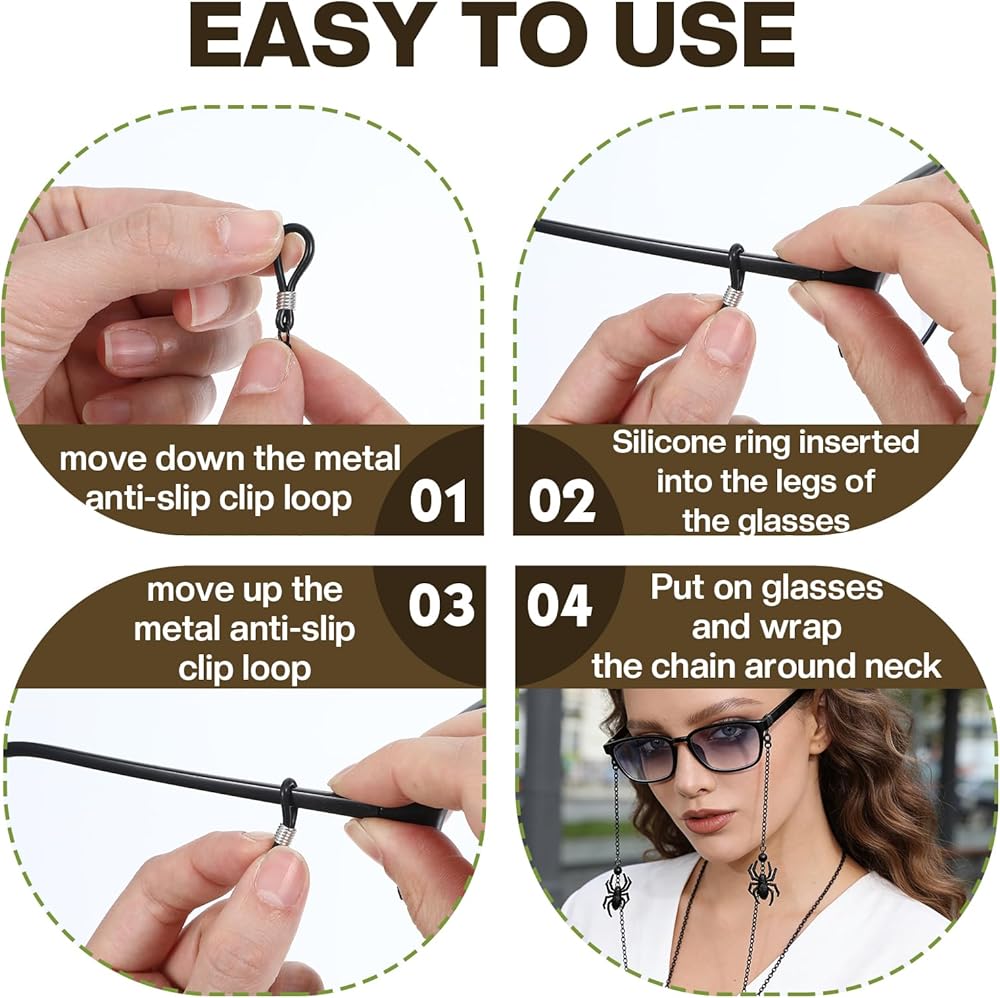 EASY TO USE

move down the metal anti-slip clip loop

01

02

Silicone ring inserted into the legs of the glasses

move up the metal anti-slip clip loop

03

04

Put on glasses and wrap the chain around neck