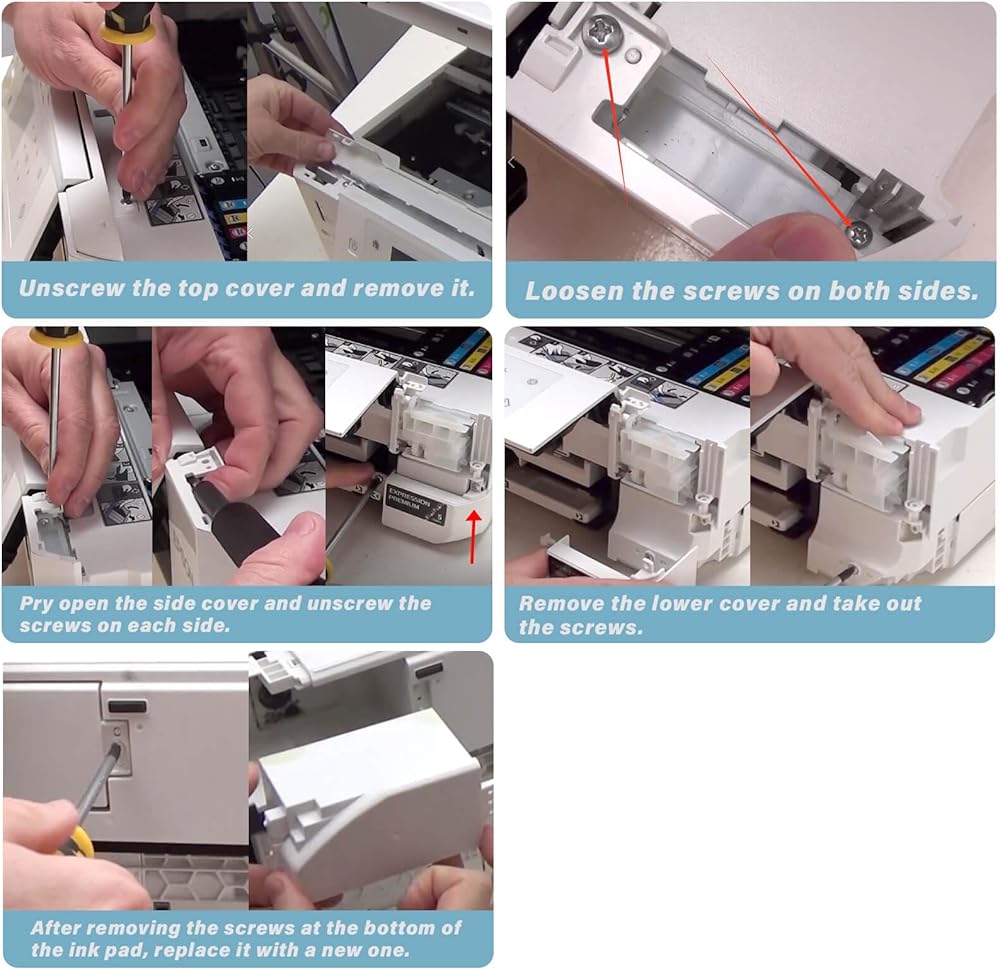 Unscrew the top cover and remove it.

Loosen the screws on both sides.

EXPRESSION PREMIUM

Pry open the side cover and unscrew the screws on each side.

Remove the lower cover and take out the screws.

After removing the screws at the bottom of the ink pad, replace it with a new one.