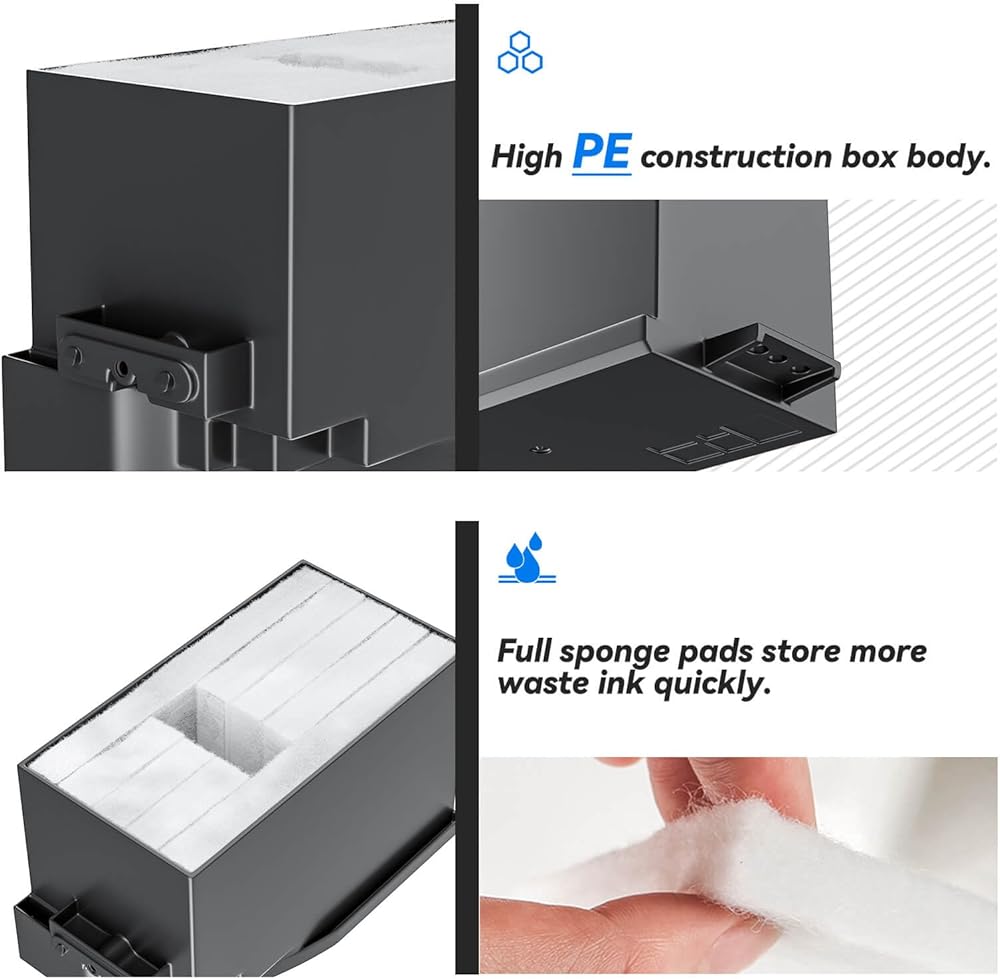 High PE construction box body.

Full sponge pads store more waste ink quickly.