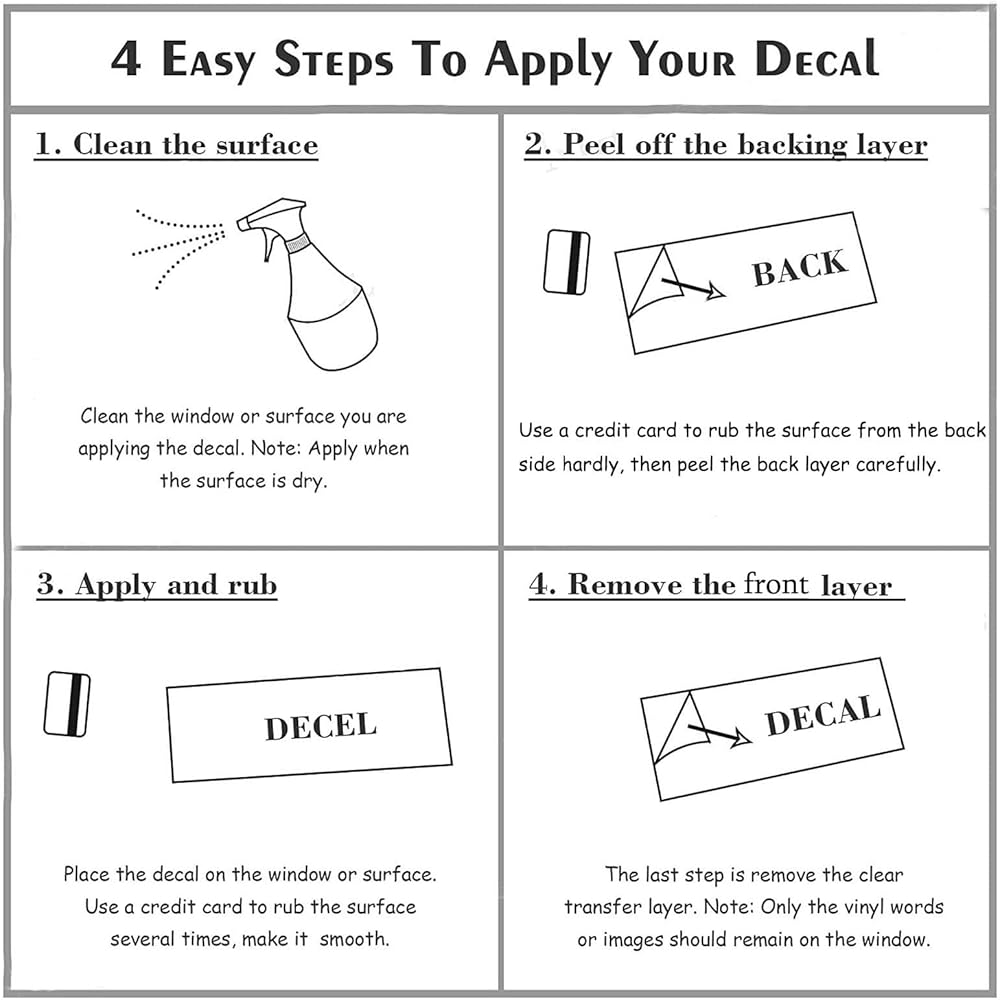 4 Easy Steps To Apply Your Decal

1. Clean the surface

Clean the window or surface you are applying the decal. Note: Apply when the surface is dry.

2. Peel off the backing layer

BACK

Use a credit card to rub the surface from the back side hardly, then peel the back layer carefully.

3. Apply and rub

DECEL

Place the decal on the window or surface. Use a credit card to rub the surface several times, make it smooth.

4. Remove the front layer

DECAL

The last step is remove the clear transfer layer. Note: Only the vinyl words or images should remain on the window.