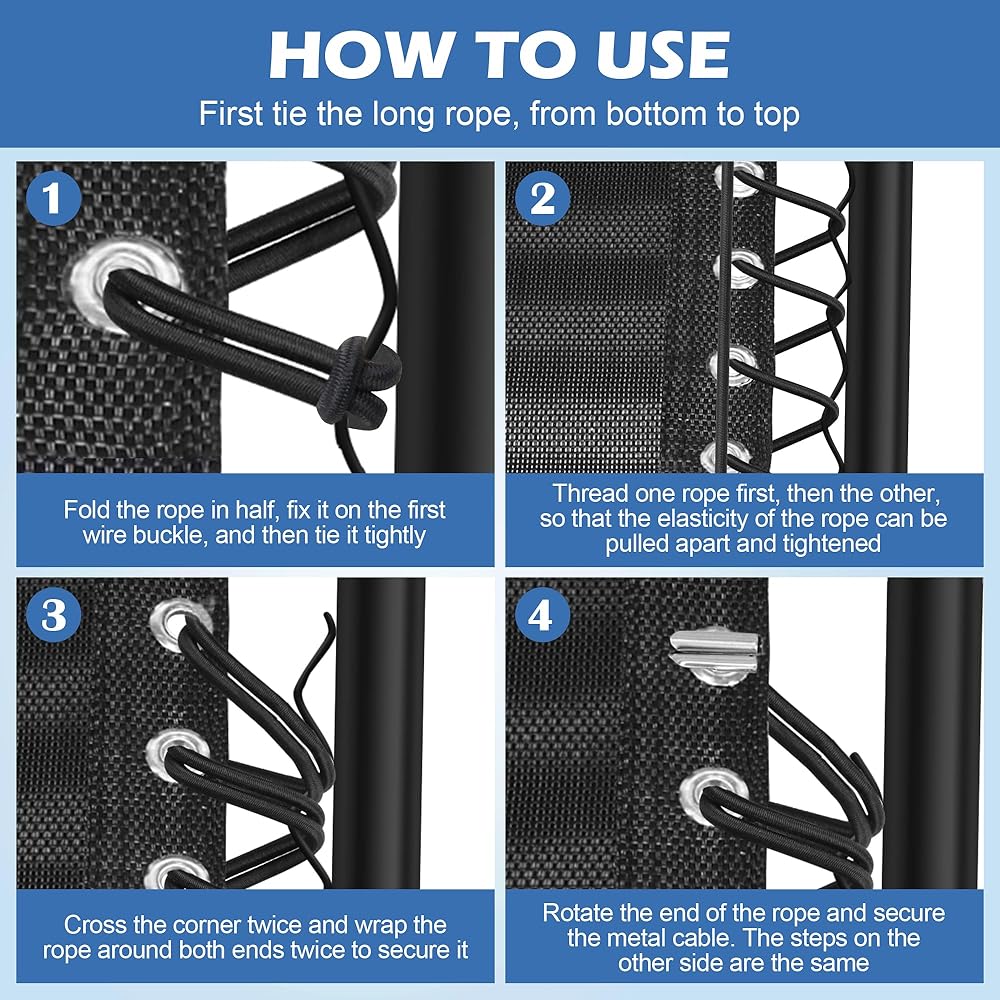 HOW TO USE

First tie the long rope, from bottom to top

1

Fold the rope in half, fix it on the first wire buckle, and then tie it tightly

2

Thread one rope first, then the other, so that the elasticity of the rope can be pulled apart and tightened

3

Cross the corner twice and wrap the rope around both ends twice to secure it

4

Rotate the end of the rope and secure the metal cable. The steps on the other side are the same