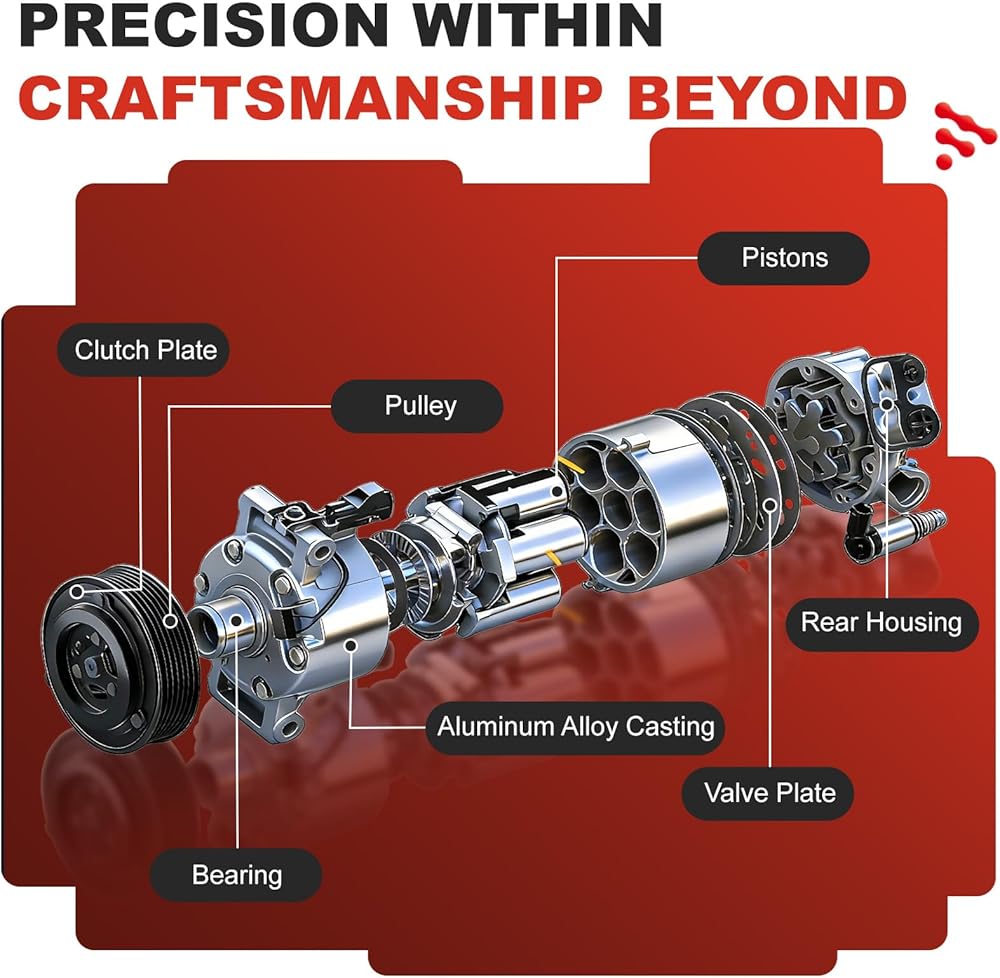 PRECISION WITHIN
CRAFTSMANSHIP BEYOND

Pistons

Clutch Plate

Pulley

Rear Housing

Aluminum Alloy Casting

Valve Plate

Bearing