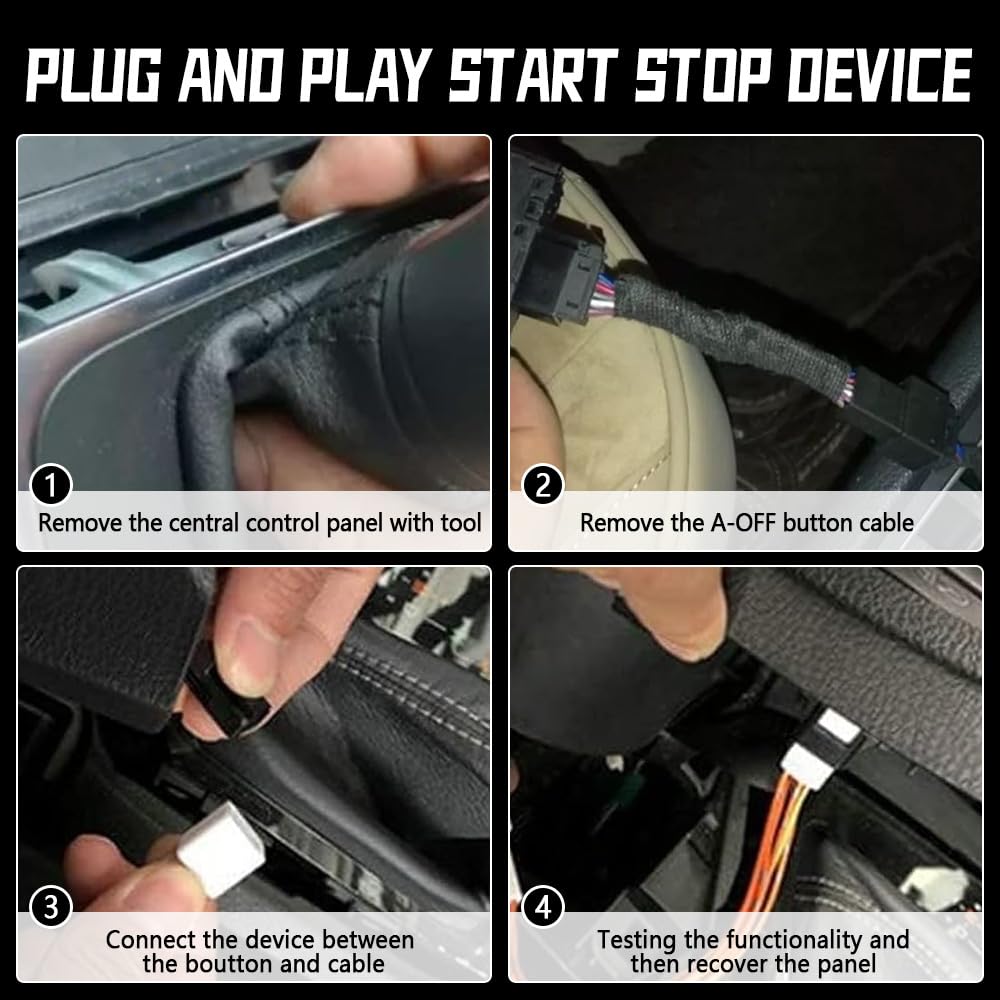 PLUG AND PLAY START STOP DEVICE

1
Remove the central control panel with tool

2
Remove the A-OFF button cable

3
Connect the device between the boutton and cable

4
Testing the functionality and then recover the panel