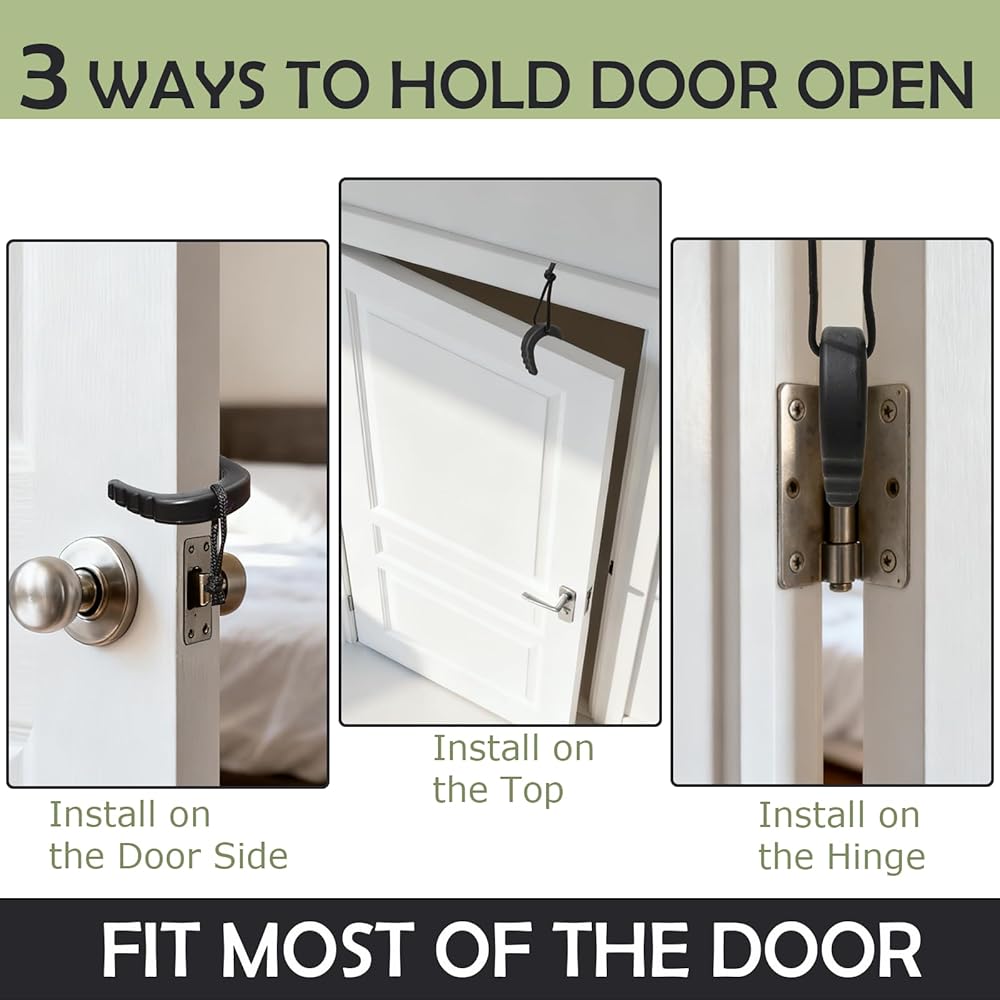 3 WAYS TO HOLD DOOR OPEN

Install on the Door Side

Install on the Top

Install on the Hinge

FIT MOST OF THE DOOR