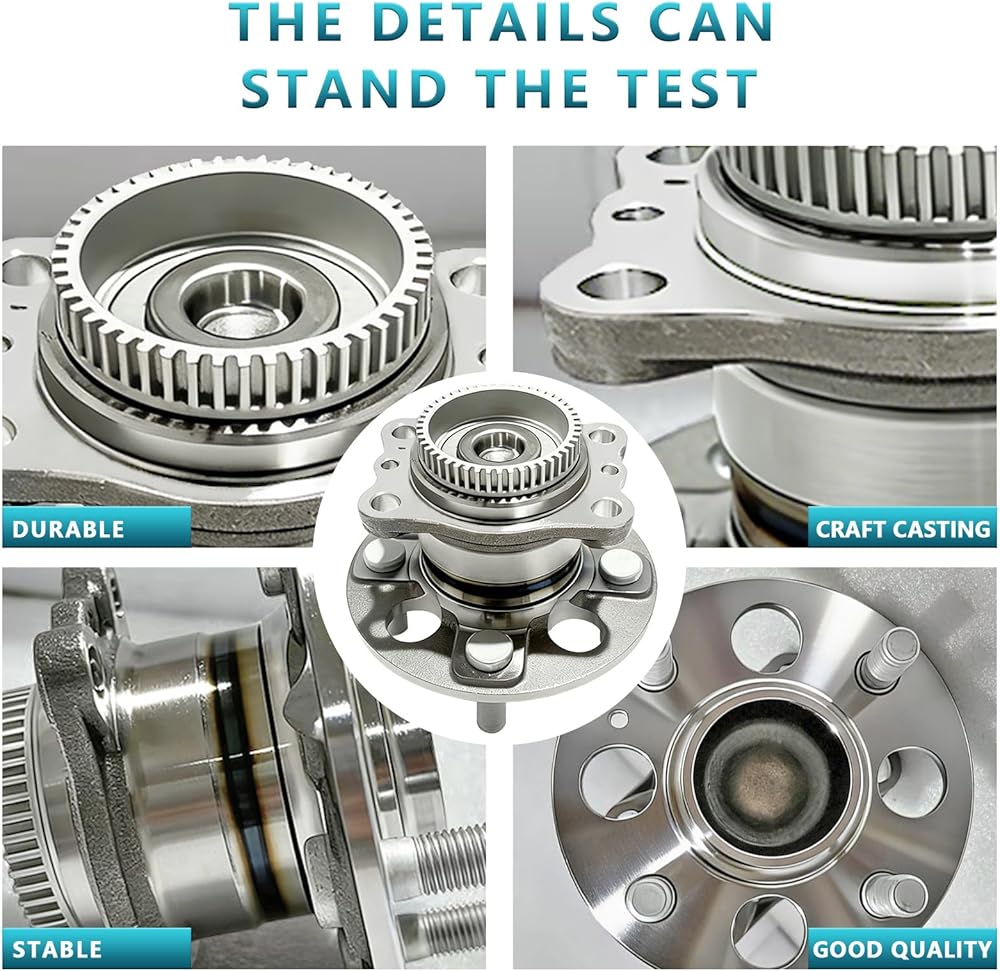 THE DETAILS CAN STAND THE TEST

DURABLE

CRAFT CASTING

STABLE

GOOD QUALITY