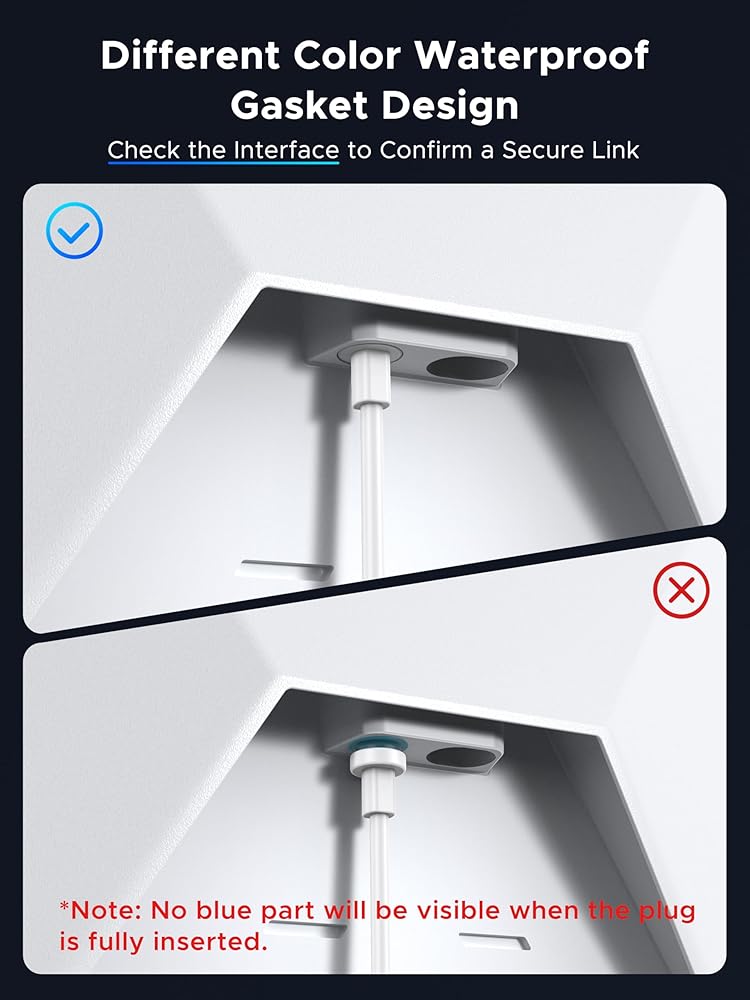 Different Color Waterproof Gasket Design

Check the Interface to Confirm a Secure Link

*Note: No blue part will be visible when the plug is fully inserted.