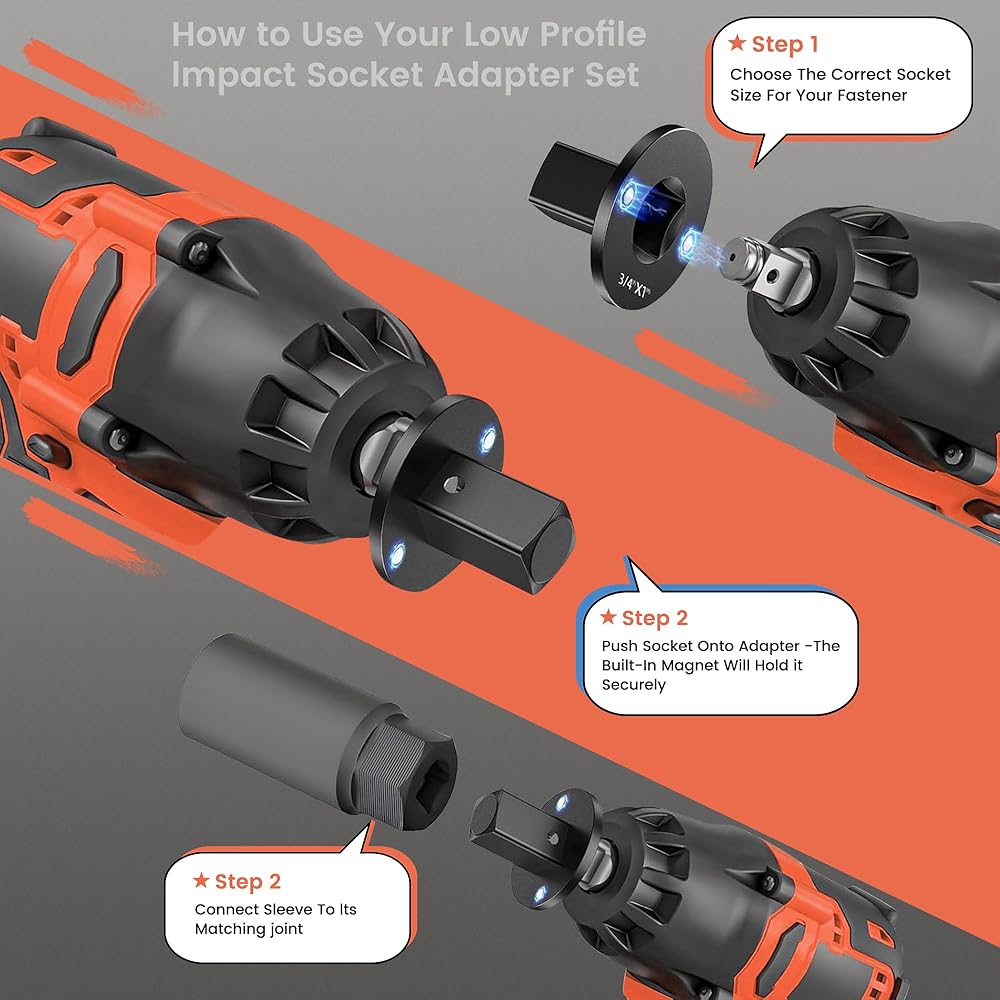 How to Use Your Low Profile Impact Socket Adapter Set

★ Step 1
Choose The Correct Socket Size For Your Fastener

3/4"X1"

★ Step 2
Push Socket Onto Adapter -The Built-In Magnet Will Hold it Securely

★ Step 2
Connect Sleeve To Its Matching joint