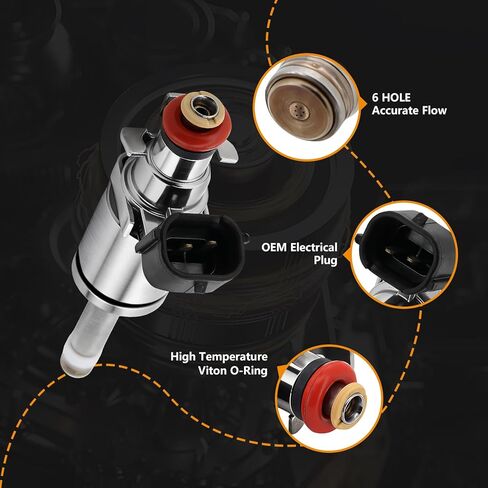 6 HOLE
Accurate Flow

OEM Electrical
Plug

High Temperature
Viton O-Ring