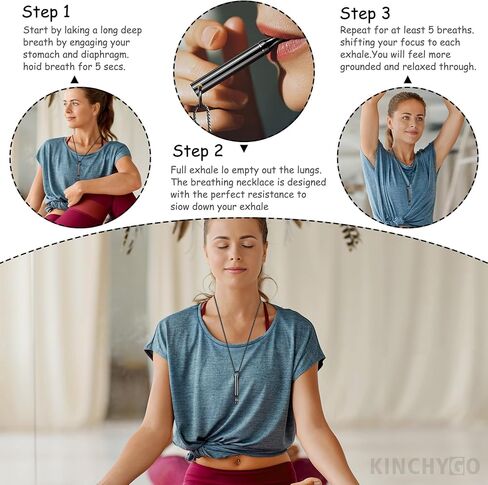 Step 1
Start by laking a long deep breath by engaging your stomach and diaphragm. hoid breath for 5 secs.

Step 2
Full exhale lo empty out the lungs. The breathing necklace is designed with the perfect resistance to siow down your exhale

Step 3
Repeat for at least 5 breaths. shifting your focus to each exhale.You will feel more grounded and relaxed through.

KINCHYGO