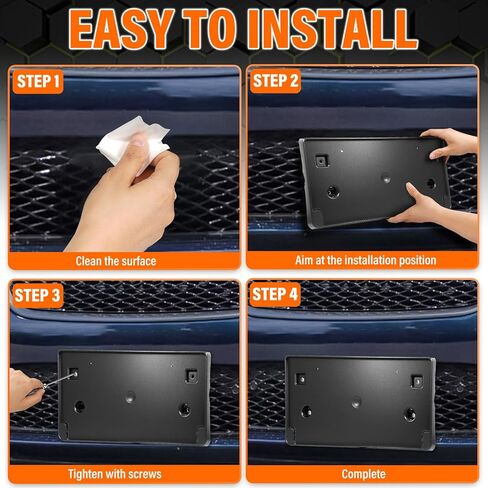 EASY TO INSTALL

STEP 1

Clean the surface

STEP 2

Aim at the installation position

STEP 3

Tighten with screws

STEP 4

Complete