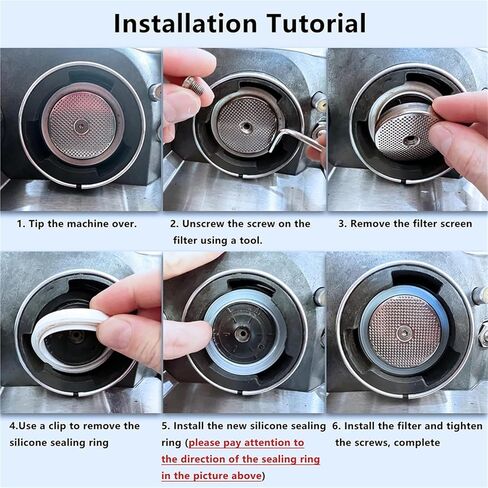 Installation Tutorial

1. Tip the machine over.

2. Unscrew the screw on the filter using a tool.

3. Remove the filter screen

4.Use a clip to remove the silicone sealing ring

5. Install the new silicone sealing ring (please pay attention to the direction of the sealing ring in the picture above)

6. Install the filter and tighten the screws, complete