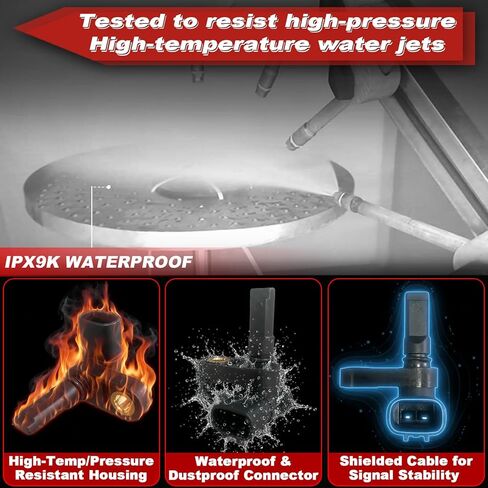 Tested to resist high-pressure
High-temperature water jets

IPX9K WATERPROOF

High-Temp/Pressure Resistant Housing

Waterproof & Dustproof Connector

Shielded Cable for Signal Stability