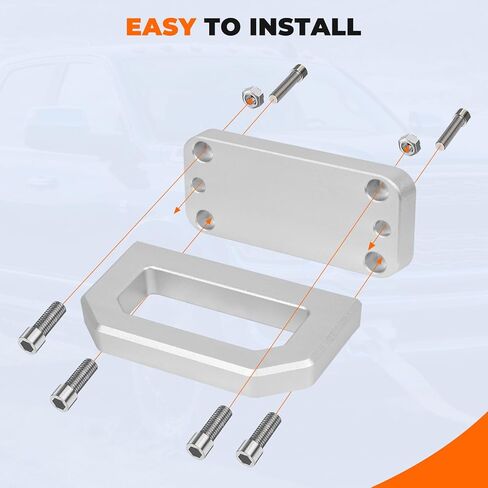 EASY TO INSTALL